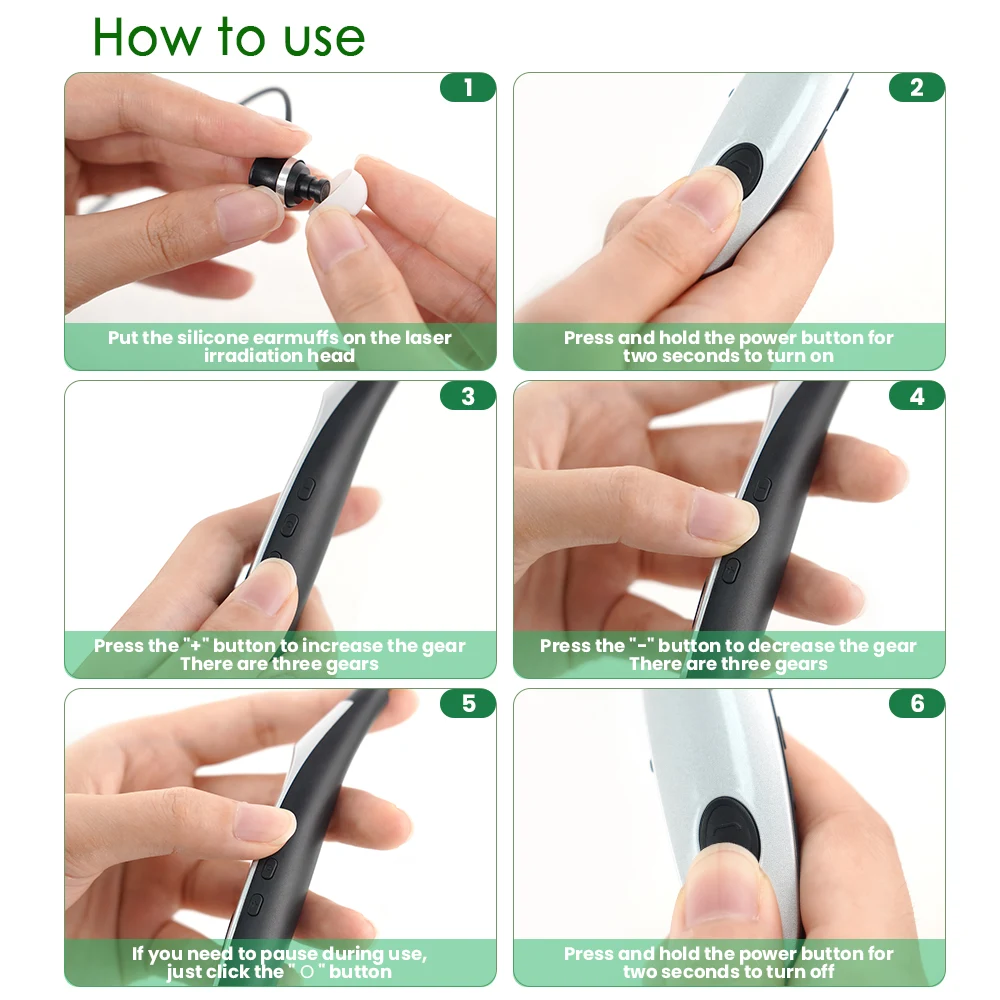 How to use

1

Put the silicone earmuffs on the laser irradiation head

2

Press and hold the power button for two seconds to turn on

3

Press the "+" button to increase the gear There are three gears

4

Press the "-" button to decrease the gear There are three gears

5

If you need to pause during use, just click the " ○ " button

6

Press and hold the power button for two seconds to turn off